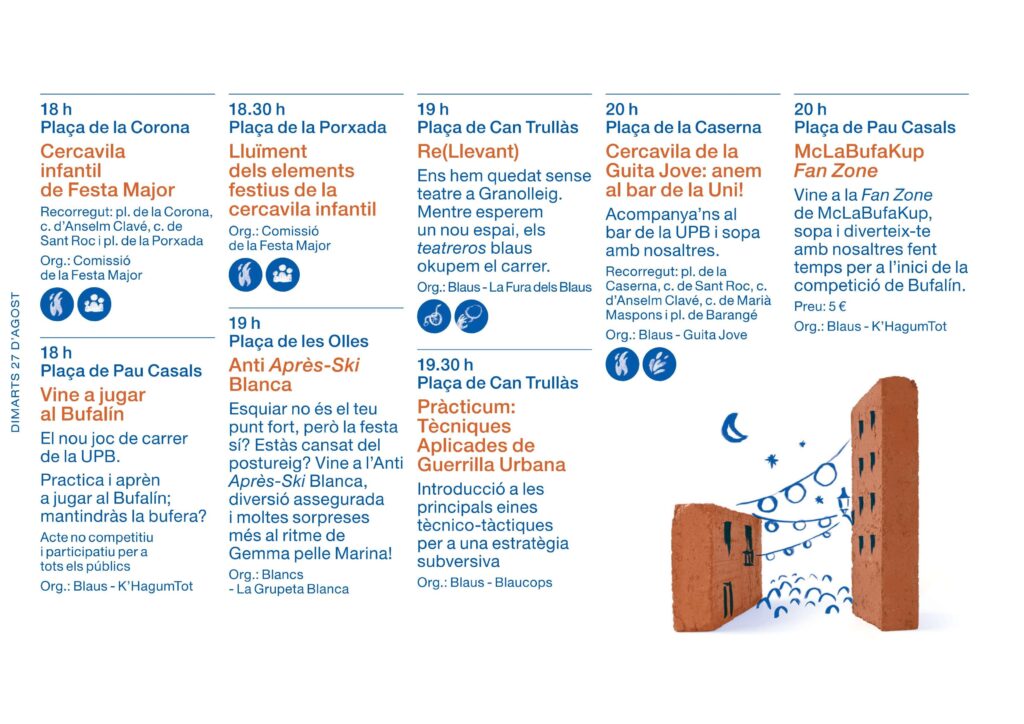 DIMARTS 27 D'AGOST

18 h
Plaça de la Corona
Cercavila infantil de Festa Major
Recorregut: pl. de la Corona, c. d'Anselm Clavé, c. de Sant Roc i pl. de la Porxada
Org.: Comissió de la Festa Major

18 h
Plaça de Pau Casals
Vine a jugar al Bufalín
El nou joc de carrer de la UPB.
Practica i aprèn a jugar al Bufalín; mantindràs la bufera?
Acte no competitiu i participatiu per a tots els públics
Org.: Blaus - K'HagumTot

18.30 h
Plaça de la Porxada
Lluïment dels elements festius de la cercavila infantil
Org.: Comissió de la Festa Major

19 h
Plaça de les Olles
Anti Après-Ski Blanca
Esquiar no és el teu punt fort, però la festa sí? Estàs cansat del postureig? Vine a l'Anti Après-Ski Blanca, diversió assegurada i moltes sorpreses més al ritme de Gemma pelle Marina!
Org.: Blancs - La Grupeta Blanca

19 h
Plaça de Can Trullàs
Re(Llevant)
Ens hem quedat sense teatre a Granolleig. Mentre esperem un nou espai, els teatreros blaus okupem el carrer.
Org.: Blaus - La Fura dels Blaus

19.30 h
Plaça de Can Trullàs
Pràcticum: Tècniques Aplicades de Guerrilla Urbana
Introducció a les principals eines tècnico-tàctiques per a una estratègia subversiva
Org.: Blaus - Blaucops

20 h
Plaça de la Caserna
Cercavila de la Guita Jove: anem al bar de la Uni!
Acompanya'ns al bar de la UPB i sopa amb nosaltres.
Recorregut: pl. de la Caserna, c. de Sant Roc, c. d'Anselm Clavé, c. de Marià Maspons i pl. de Barangé
Org.: Blaus - Guita Jove

20 h
Plaça de Pau Casals
McLaBufaKup Fan Zone
Vine a la Fan Zone de McLaBufaKup, sopa i diverteix-te amb nosaltres fent temps per a l'inici de la competició de Bufalín.
Preu: 5 €
Org.: Blaus - K'HagumTot