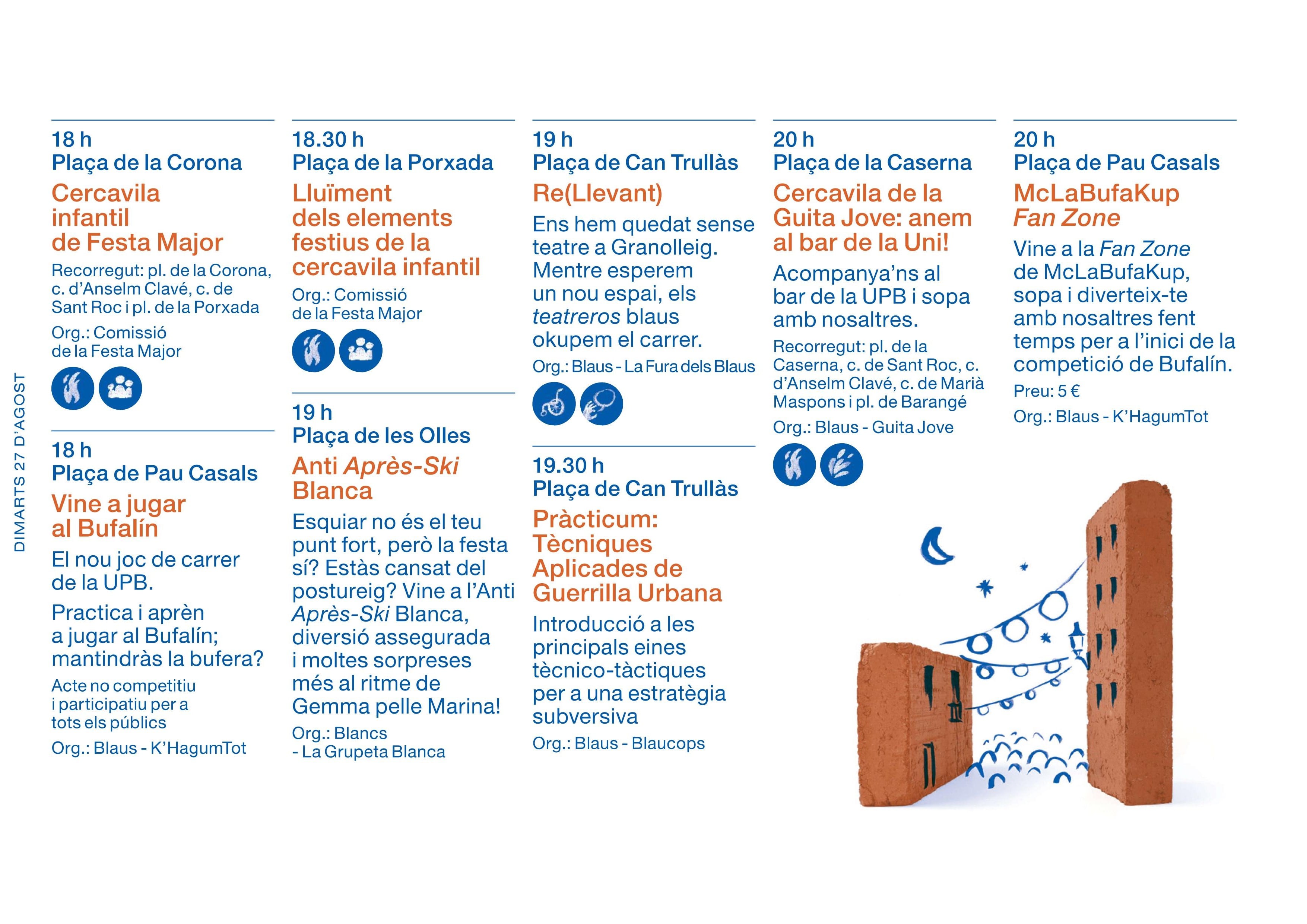 DIMARTS 27 D'AGOST

18 h
Plaça de la Corona
Cercavila infantil de Festa Major
Recorregut: pl. de la Corona, c. d'Anselm Clavé, c. de Sant Roc i pl. de la Porxada
Org.: Comissió de la Festa Major

18 h
Plaça de Pau Casals
Vine a jugar al Bufalín
El nou joc de carrer de la UPB.
Practica i aprèn a jugar al Bufalín; mantindràs la bufera?
Acte no competitiu i participatiu per a tots els públics
Org.: Blaus - K'HagumTot

18.30 h
Plaça de la Porxada
Lluïment dels elements festius de la cercavila infantil
Org.: Comissió de la Festa Major

19 h
Plaça de les Olles
Anti Après-Ski Blanca
Esquiar no és el teu punt fort, però la festa sí? Estàs cansat del postureig? Vine a l'Anti Après-Ski Blanca, diversió assegurada i moltes sorpreses més al ritme de Gemma pelle Marina!
Org.: Blancs - La Grupeta Blanca

19 h
Plaça de Can Trullàs
Re(Llevant)
Ens hem quedat sense teatre a Granolleig. Mentre esperem un nou espai, els teatreros blaus okupem el carrer.
Org.: Blaus - La Fura dels Blaus

19.30 h
Plaça de Can Trullàs
Pràcticum: Tècniques Aplicades de Guerrilla Urbana
Introducció a les principals eines tècnico-tàctiques per a una estratègia subversiva
Org.: Blaus - Blaucops

20 h
Plaça de la Caserna
Cercavila de la Guita Jove: anem al bar de la Uni!
Acompanya'ns al bar de la UPB i sopa amb nosaltres.
Recorregut: pl. de la Caserna, c. de Sant Roc, c. d'Anselm Clavé, c. de Marià Maspons i pl. de Barangé
Org.: Blaus - Guita Jove

20 h
Plaça de Pau Casals
McLaBufaKup Fan Zone
Vine a la Fan Zone de McLaBufaKup, sopa i diverteix-te amb nosaltres fent temps per a l'inici de la competició de Bufalín.
Preu: 5 €
Org.: Blaus - K'HagumTot