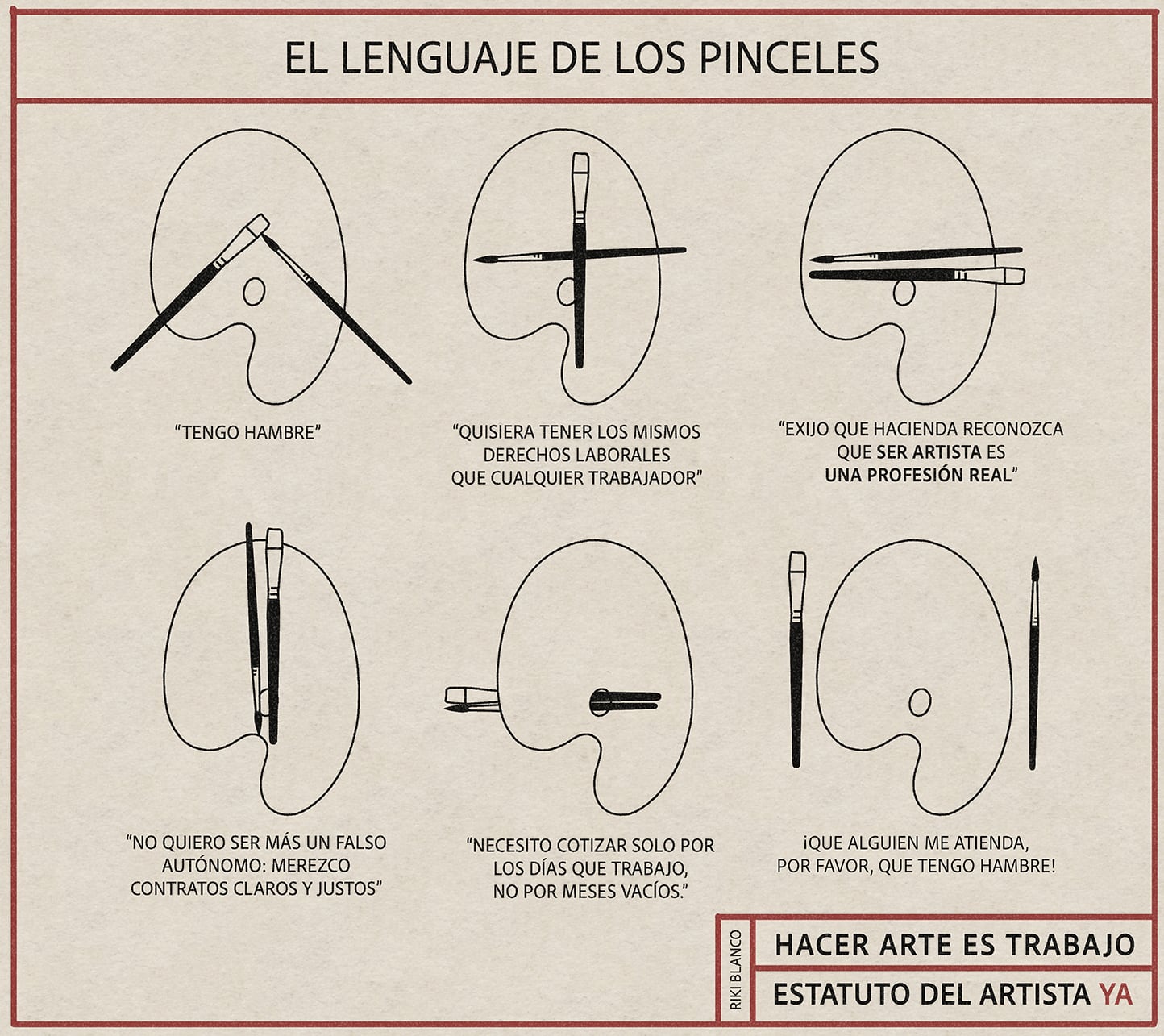 EL LENGUAJE DE LOS PINCELES

"TENGO HAMBRE"

"QUISIERA TENER LOS MISMOS DERECHOS LABORALES QUE CUALQUIER TRABAJADOR"

"EXIJO QUE HACIENDA RECONOZCA QUE SER ARTISTA ES UNA PROFESIÓN REAL"

"NO QUIERO SER MÁS UN FALSO AUTÓNOMO: MEREZCO CONTRATOS CLAROS Y JUSTOS"

"NECESITO COTIZAR SOLO POR LOS DÍAS QUE TRABAJO, NO POR MESES VACÍOS."

¡QUE ALGUIEN ME ATIENDA, POR FAVOR, QUE TENGO HAMBRE!

RIKI BLANCO

HACER ARTE ES TRABAJO

ESTATUTO DEL ARTISTA YA